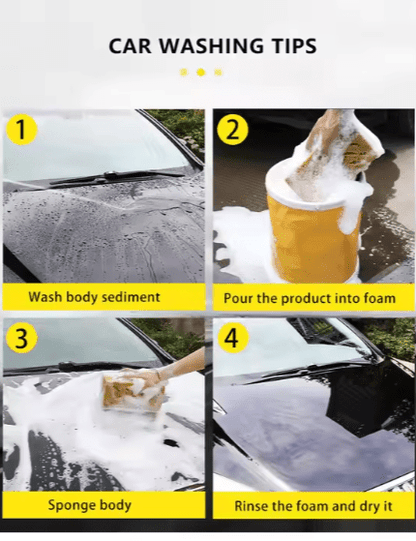 CAR WASHING TIPS

1

Wash body sediment

2

Pour the product into foam

3

Sponge body

4

Rinse the foam and dry it